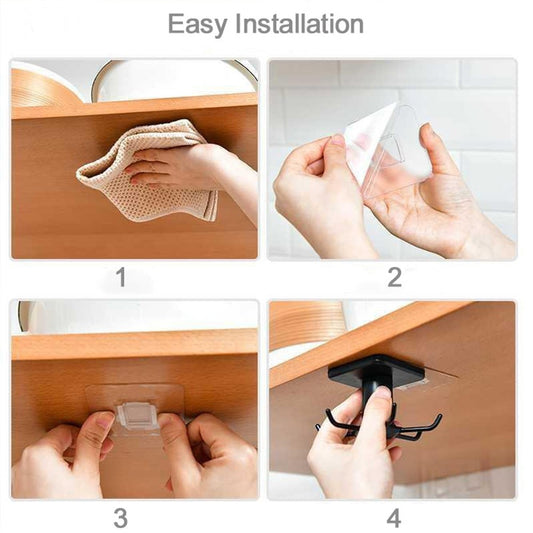 Easy Installation

1

2

3

4